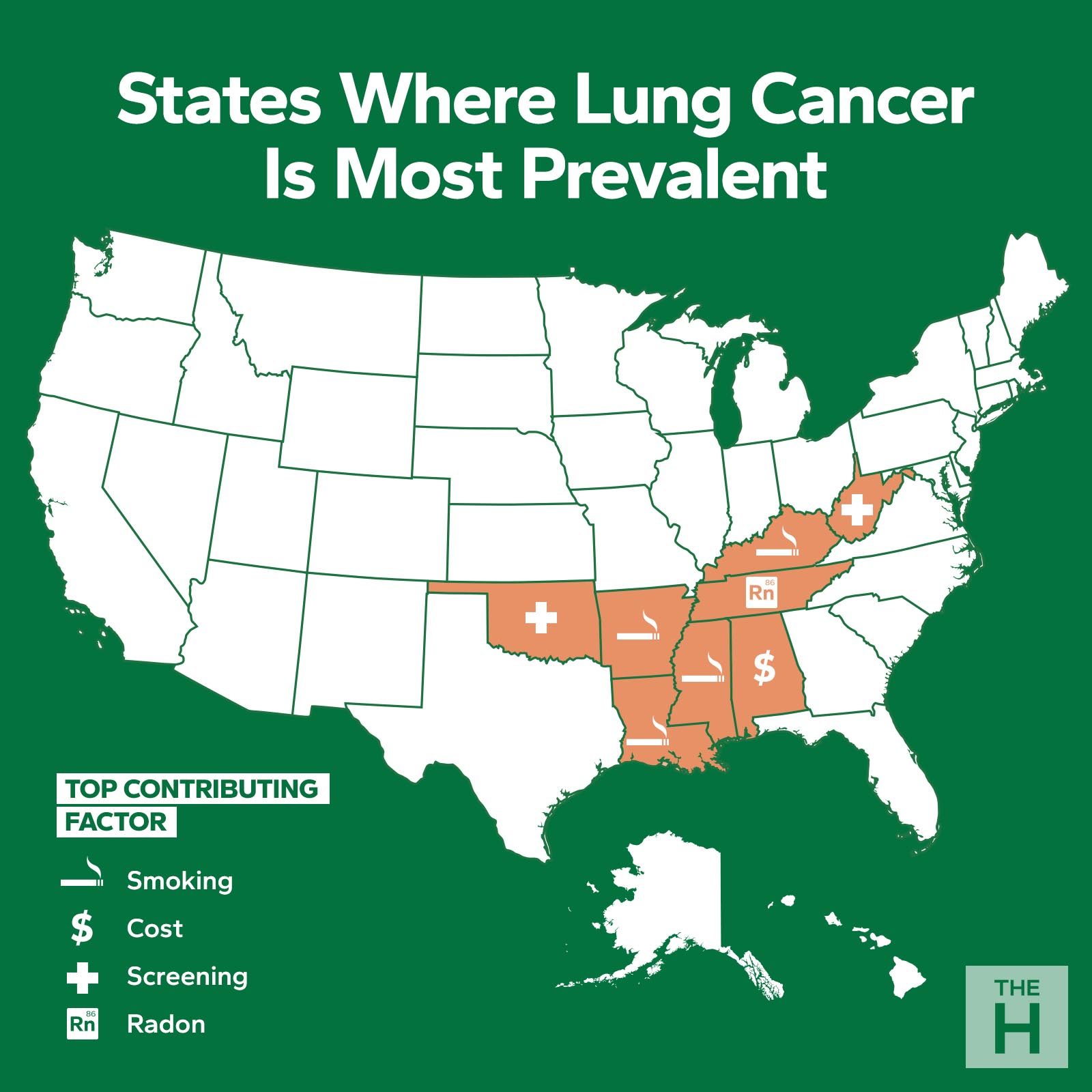 States Where Lung Cancer Is Most Prevalent

86
Rn

$

TOP CONTRIBUTING FACTOR

Smoking

$ Cost

Screening

86
Rn Radon

THE H